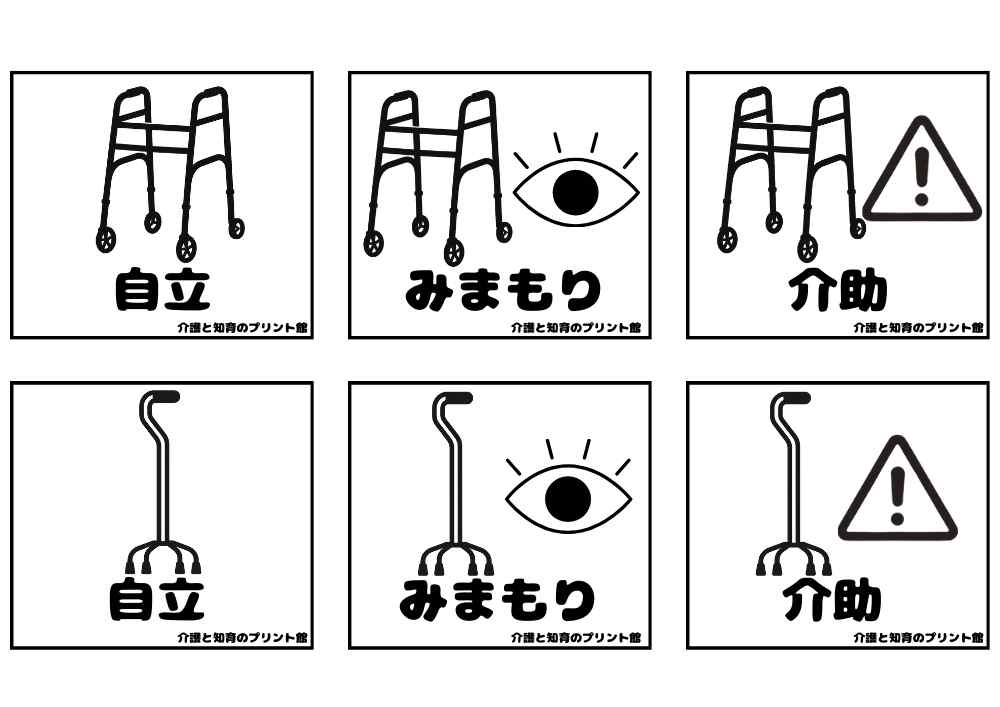 自立
介護と知育のプリント館

みまもり
介護と知育のプリント館

介助
介護と知育のプリント館

自立
介護と知育のプリント館

みまもり
介護と知育のプリント館

介助
介護と知育のプリント館